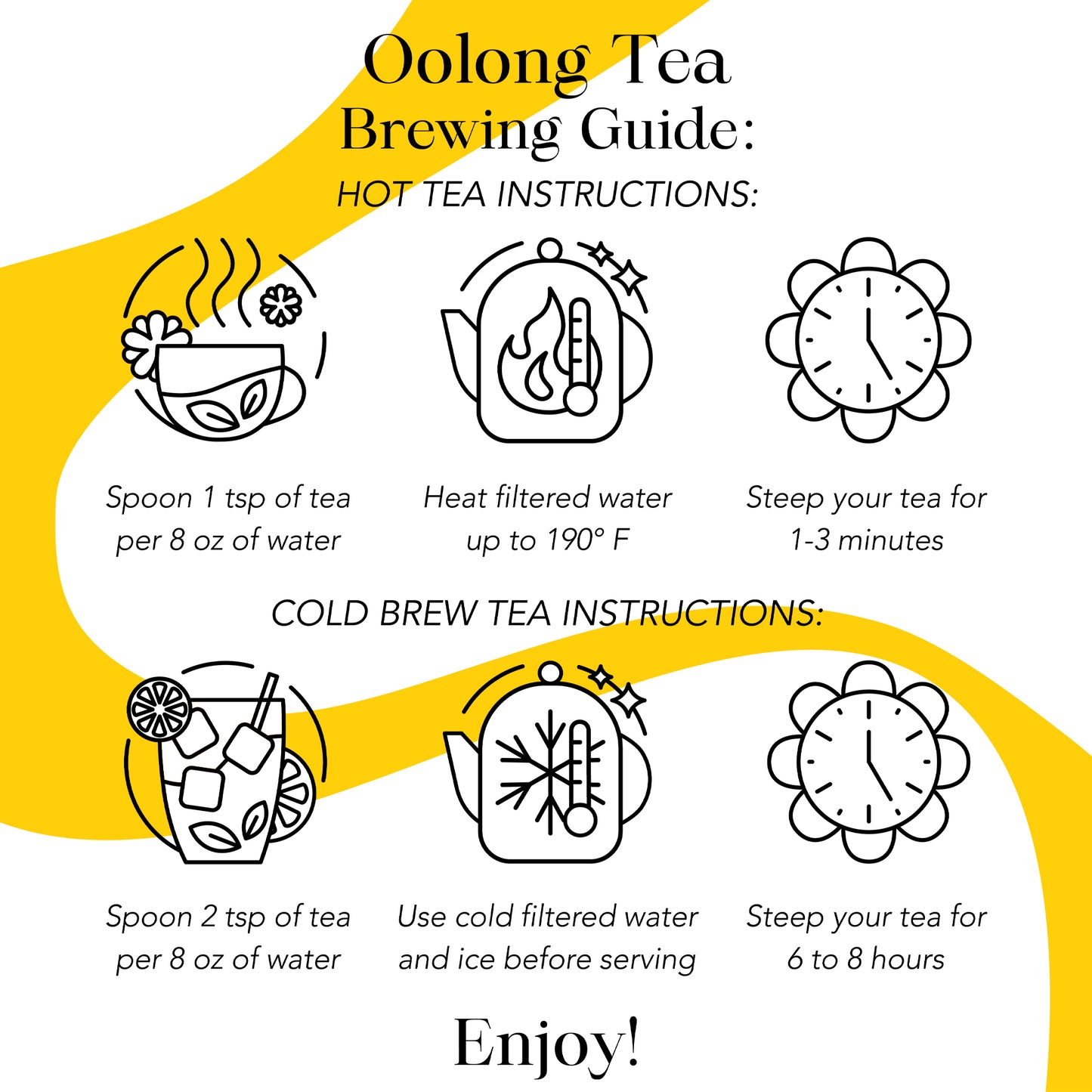 Oolong Tea
Brewing Guide:

HOT TEA INSTRUCTIONS:

Spoon 1 tsp of tea per 8 oz of water

Heat filtered water up to 190° F

Steep your tea for 1-3 minutes

COLD BREW TEA INSTRUCTIONS:

Spoon 2 tsp of tea per 8 oz of water

Use cold filtered water and ice before serving

Steep your tea for 6 to 8 hours

Enjoy!