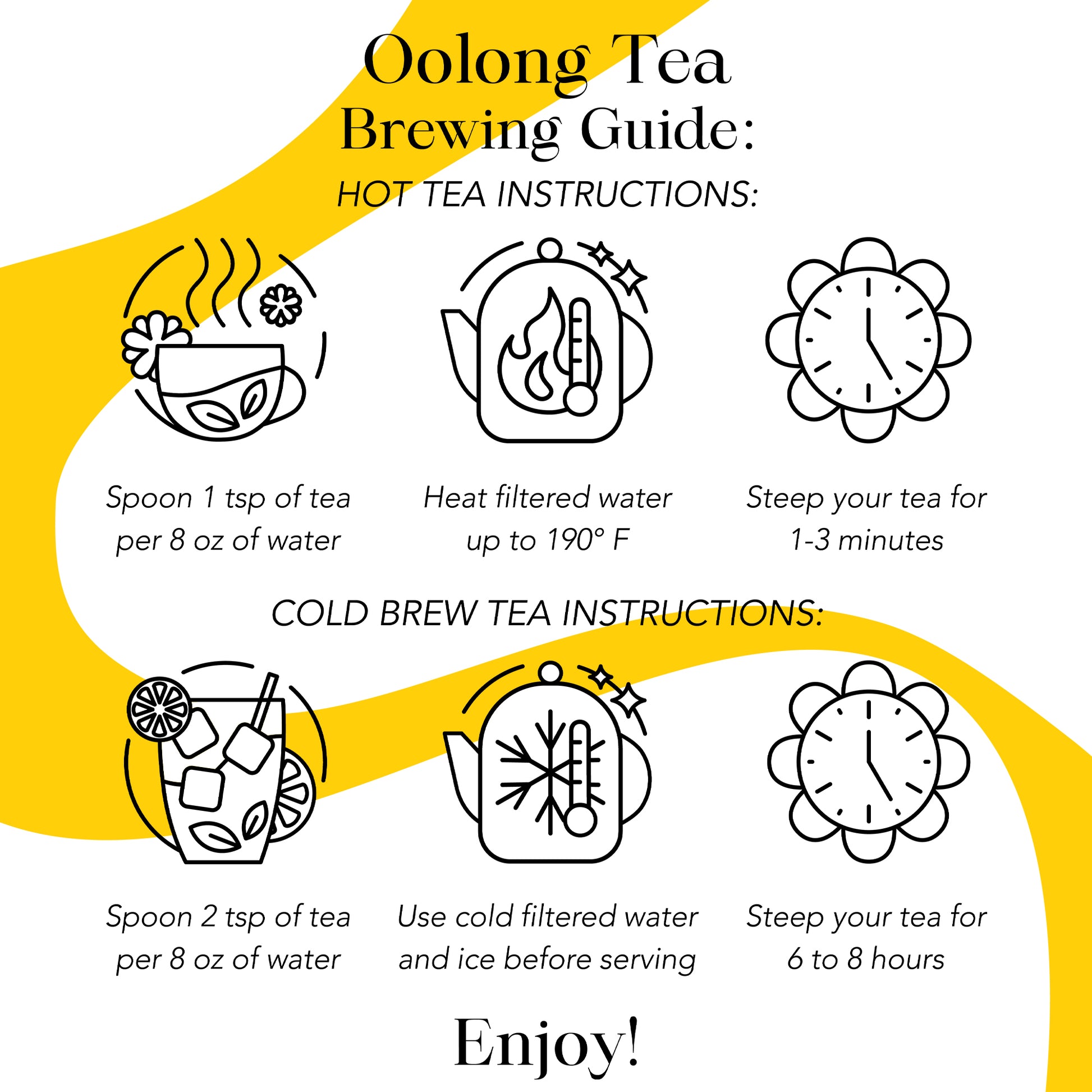 Oolong Tea
Brewing Guide:

HOT TEA INSTRUCTIONS:

Spoon 1 tsp of tea per 8 oz of water

Heat filtered water up to 190° F

Steep your tea for 1-3 minutes

COLD BREW TEA INSTRUCTIONS:

Spoon 2 tsp of tea per 8 oz of water

Use cold filtered water and ice before serving

Steep your tea for 6 to 8 hours

Enjoy!