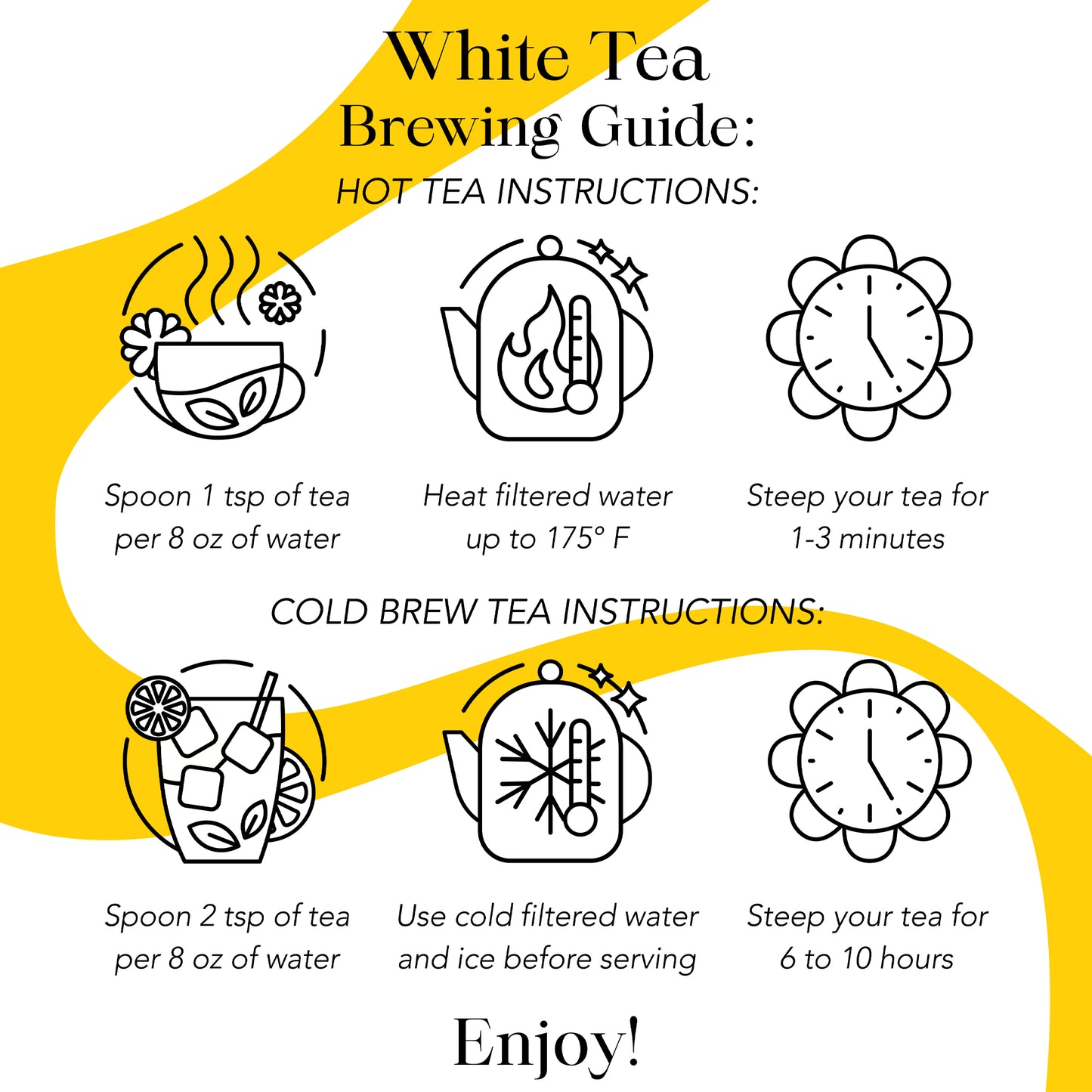 White Tea
Brewing Guide:

HOT TEA INSTRUCTIONS:

Spoon 1 tsp of tea per 8 oz of water

Heat filtered water up to 175° F

Steep your tea for 1-3 minutes

COLD BREW TEA INSTRUCTIONS:

Spoon 2 tsp of tea per 8 oz of water

Use cold filtered water and ice before serving

Steep your tea for 6 to 10 hours

Enjoy!